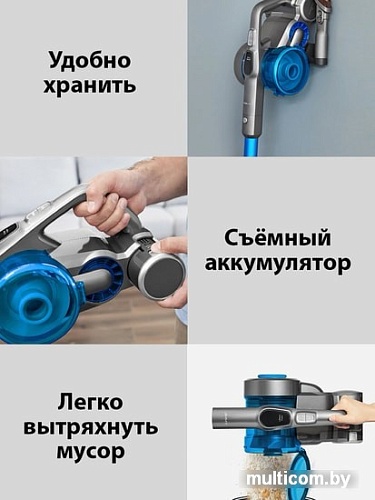 Удобно хранить

Съёмный аккумулятор

Легко вытряхнуть мусор

multicom.by